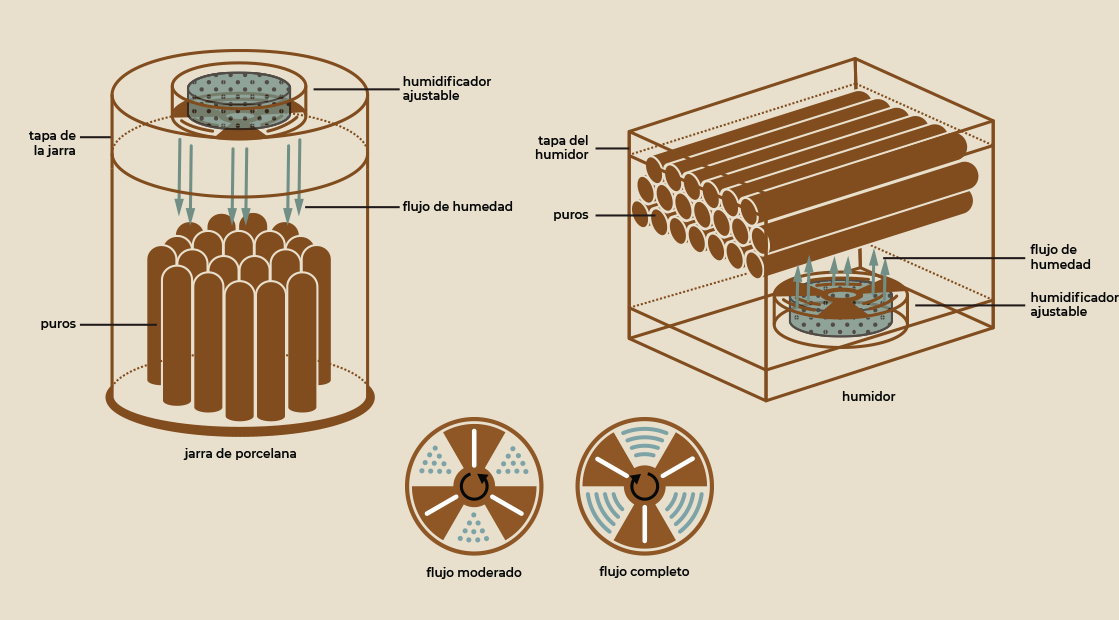 humidificador ajustable

tapa de la jarra

flujo de humedad

puros

jarra de porcelana

tapa del humidor

puros

flujo de humedad

humidificador ajustable

humidor

flujo moderado

flujo completo