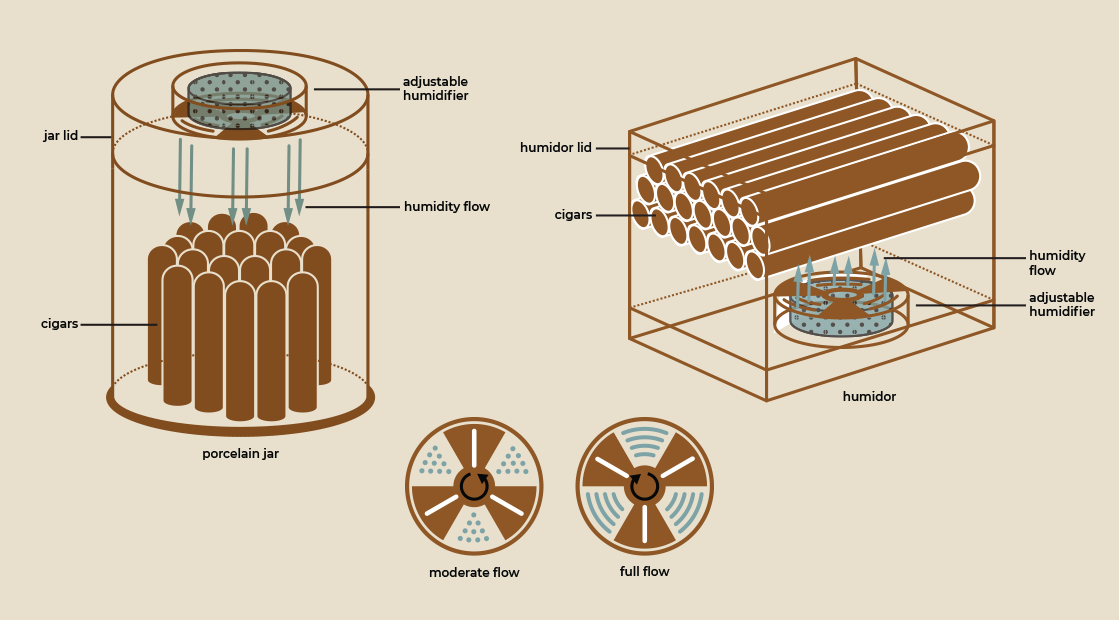 adjustable humidifier

jar lid

humidity flow

cigars

porcelain jar

humidor lid

cigars

humidity flow

adjustable humidifier

humidor

moderate flow

full flow